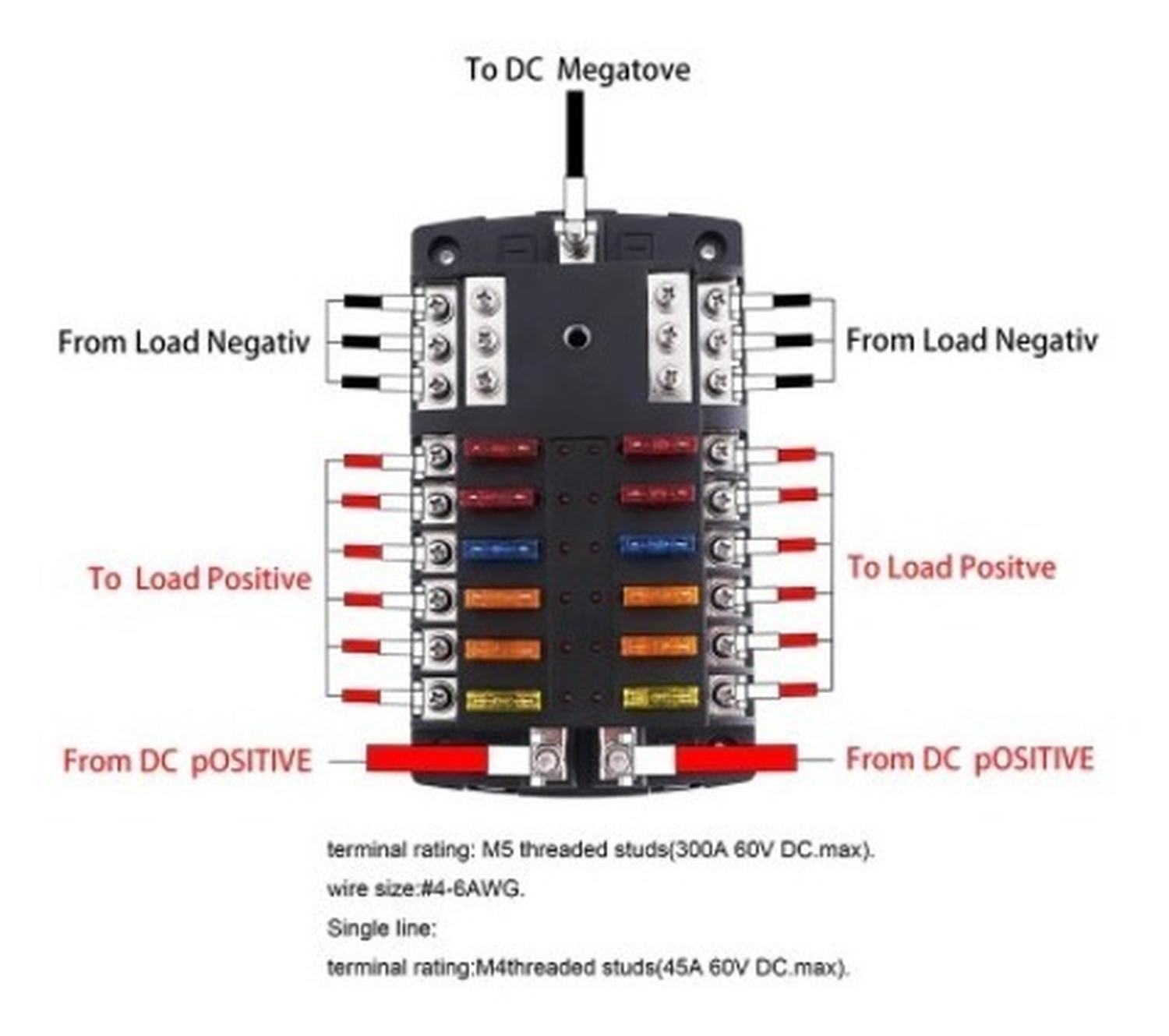 To DC Megatove

From Load Negativ

From Load Negativ

To Load Positive

To Load Positve

From DC pOSITIVE

From DC pOSITIVE

terminal rating: M5 threaded studs(300A 60V DC.max).

wire size:#4-6AWG.

Single line:

terminal rating:M4threaded studs(45A 60V DC.max).