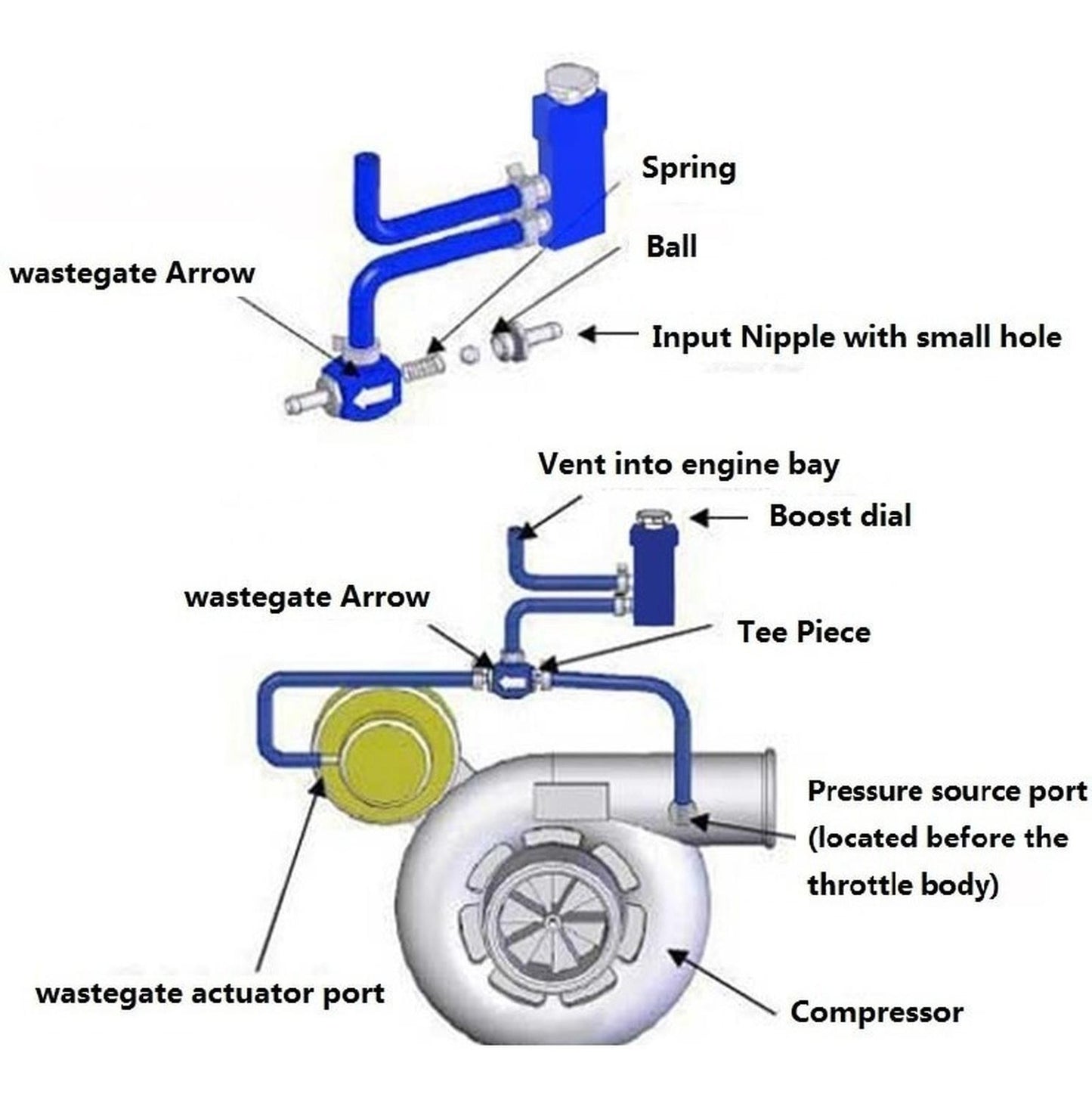 Spring

Ball

wastegate Arrow

Input Nipple with small hole

Vent into engine bay

Boost dial

wastegate Arrow

Tee Piece

Pressure source port (located before the throttle body)

wastegate actuator port

Compressor