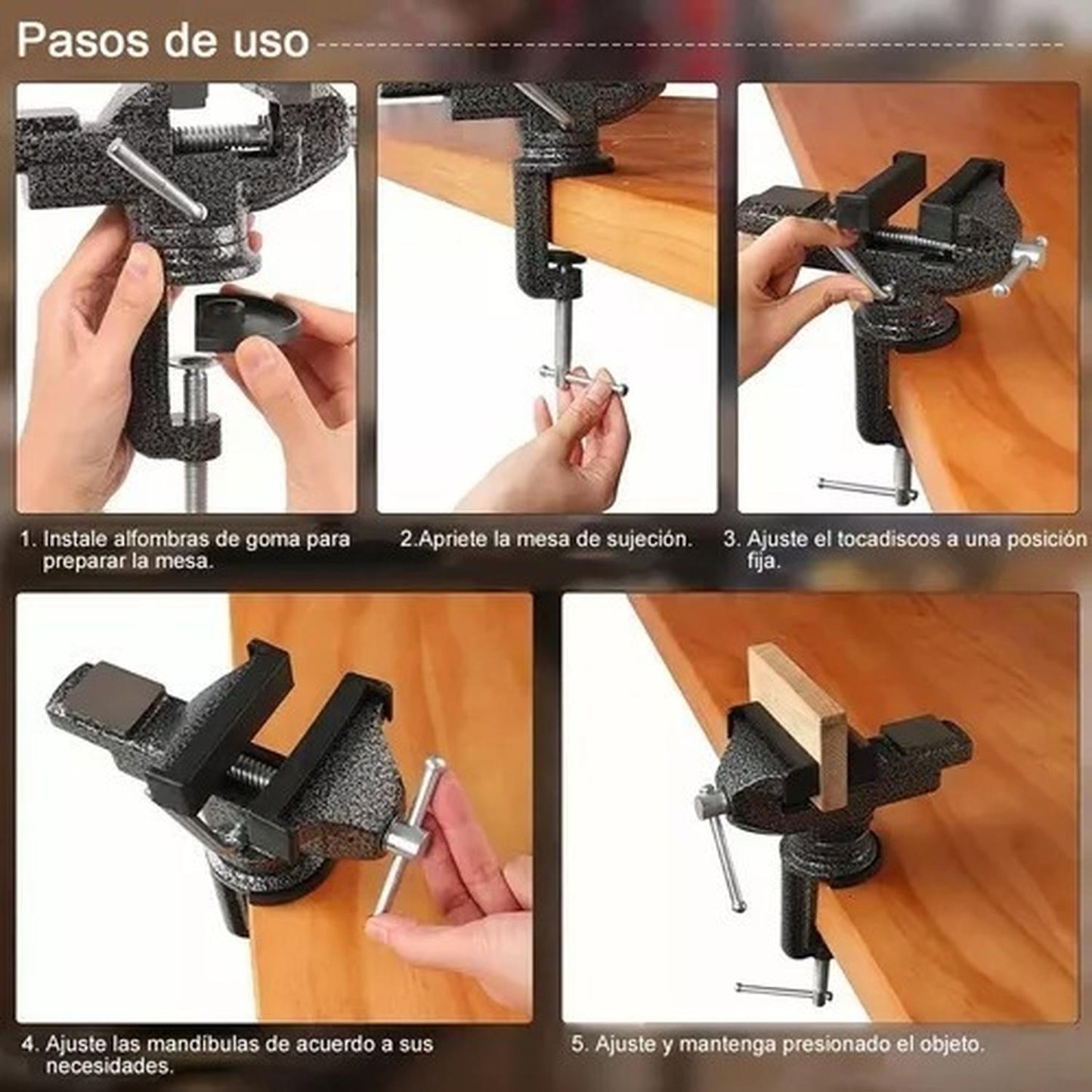 Pasos de uso

1. Instale alfombras de goma para preparar la mesa.

2.Apriete la mesa de sujeción.

3. Ajuste el tocadiscos a una posición fija.

4. Ajuste las mandíbulas de acuerdo a sus necesidades.

5. Ajuste y mantenga presionado el objeto.