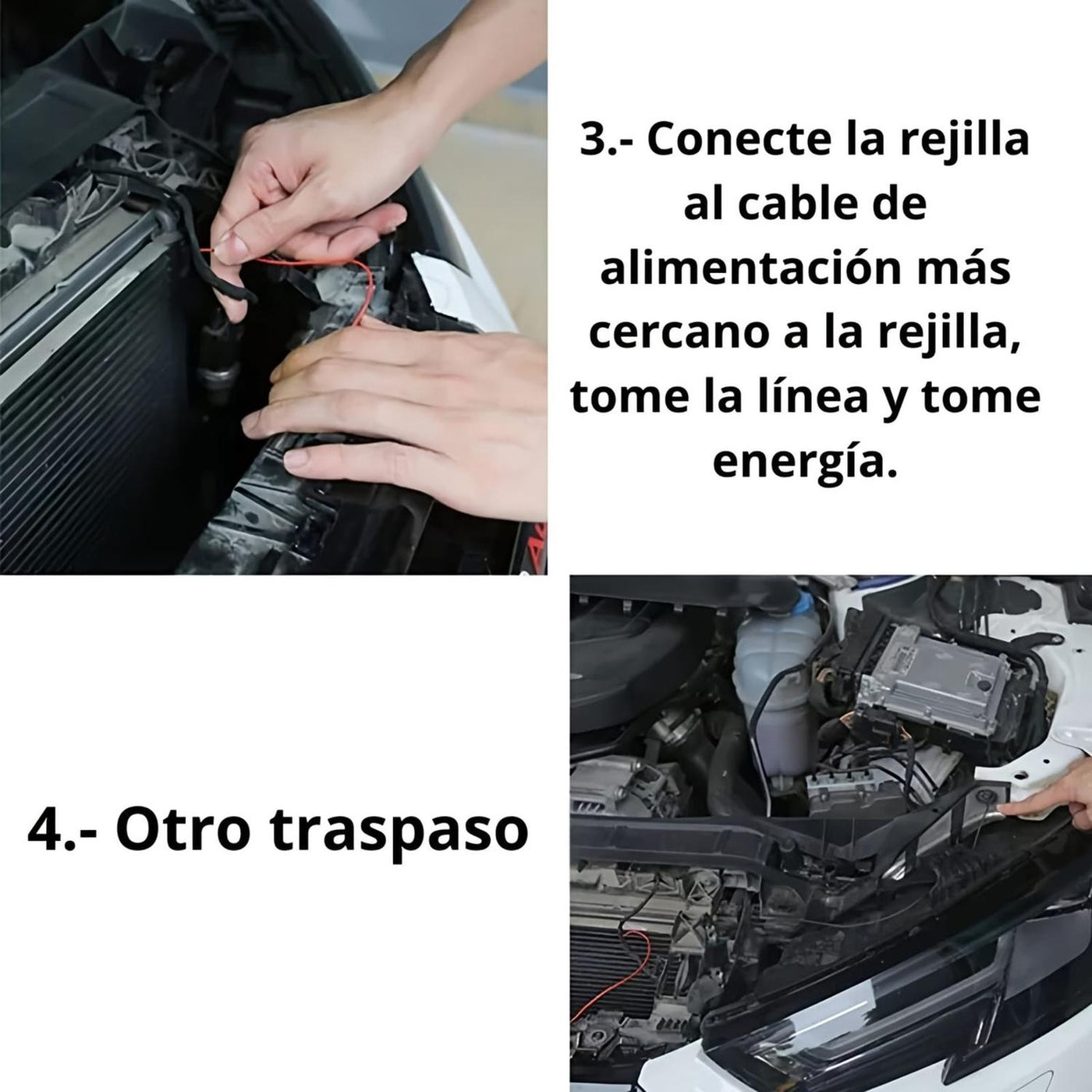 3.- Conecte la rejilla al cable de alimentación más cercano a la rejilla, tome la línea y tome energía.

4.- Otro traspaso