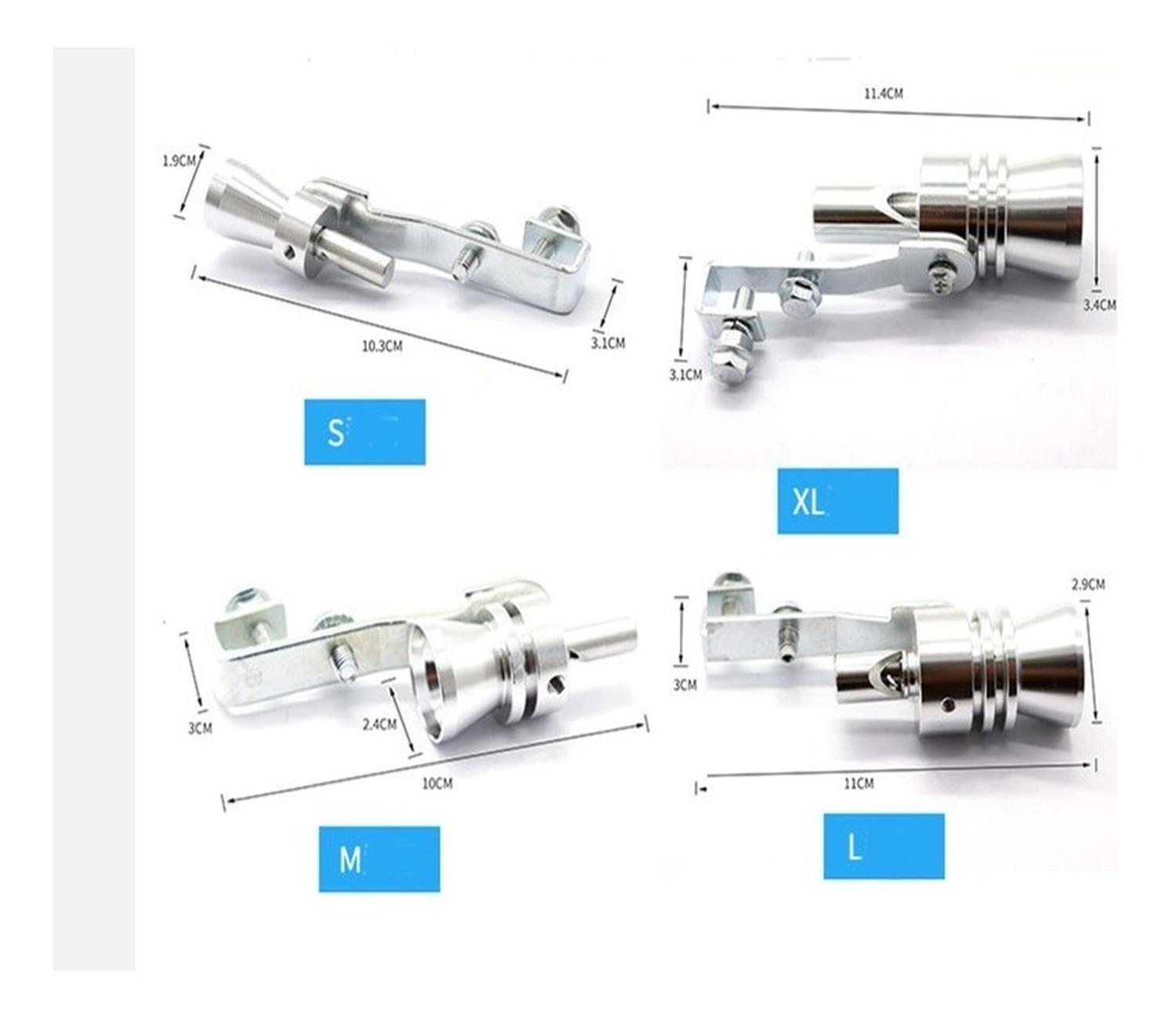 1.9CM

10.3CM

3.1CM

S

11.4CM

3.4CM

3.1CM

XL

3CM

2.4CM

10CM

M

2.9CM

3CM

11CM

L