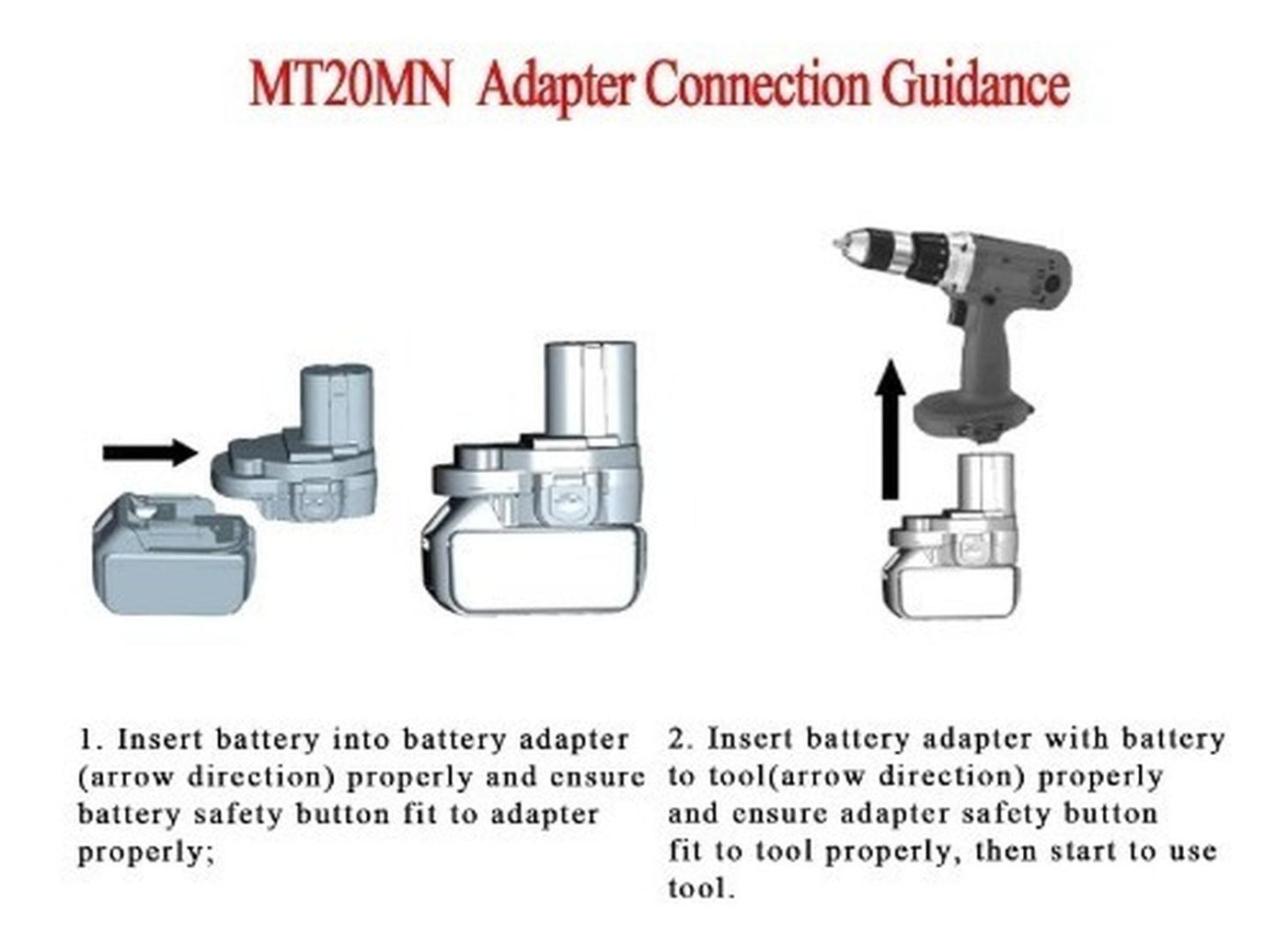 MT20MN Adapter Connection Guidance

1. Insert battery into battery adapter (arrow direction) properly and ensure battery safety button fit to adapter properly;

2. Insert battery adapter with battery to tool(arrow direction) properly and ensure adapter safety button fit to tool properly, then start to use tool.